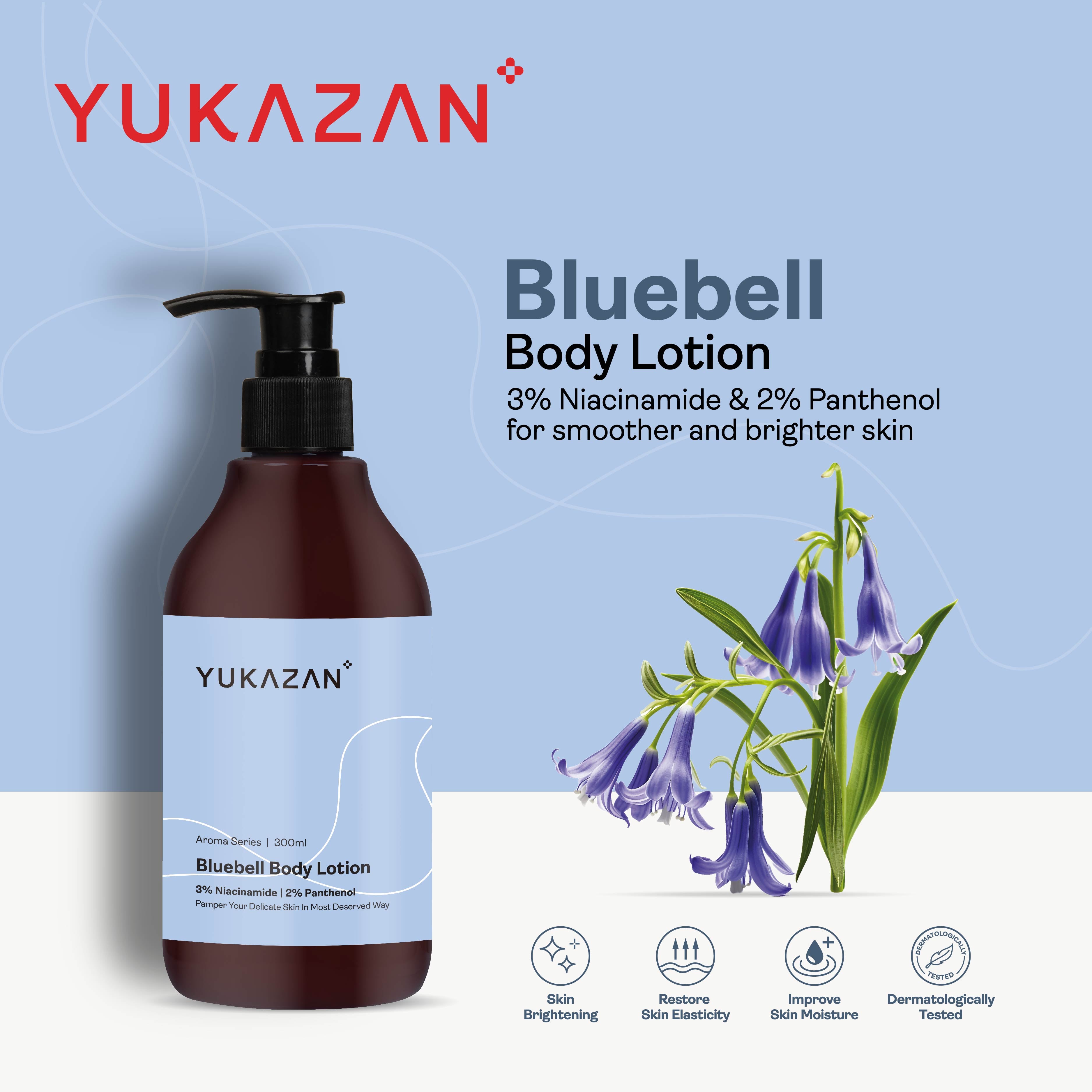 YUKAZAN

Bluebell
Body Lotion
3% Niacinamide & 2% Panthenol for smoother and brighter skin

YUKAZAN

Aroma Series | 300ml
Bluebell Body Lotion
3% Niacinamide | 2% Panthenol
Pamper Your Delicate Skin In Most Deserved Way

Skin Brightening

Restore Skin Elasticity

Improve Skin Moisture

DERMATOLOGICALLY TESTED
Dermatologically Tested