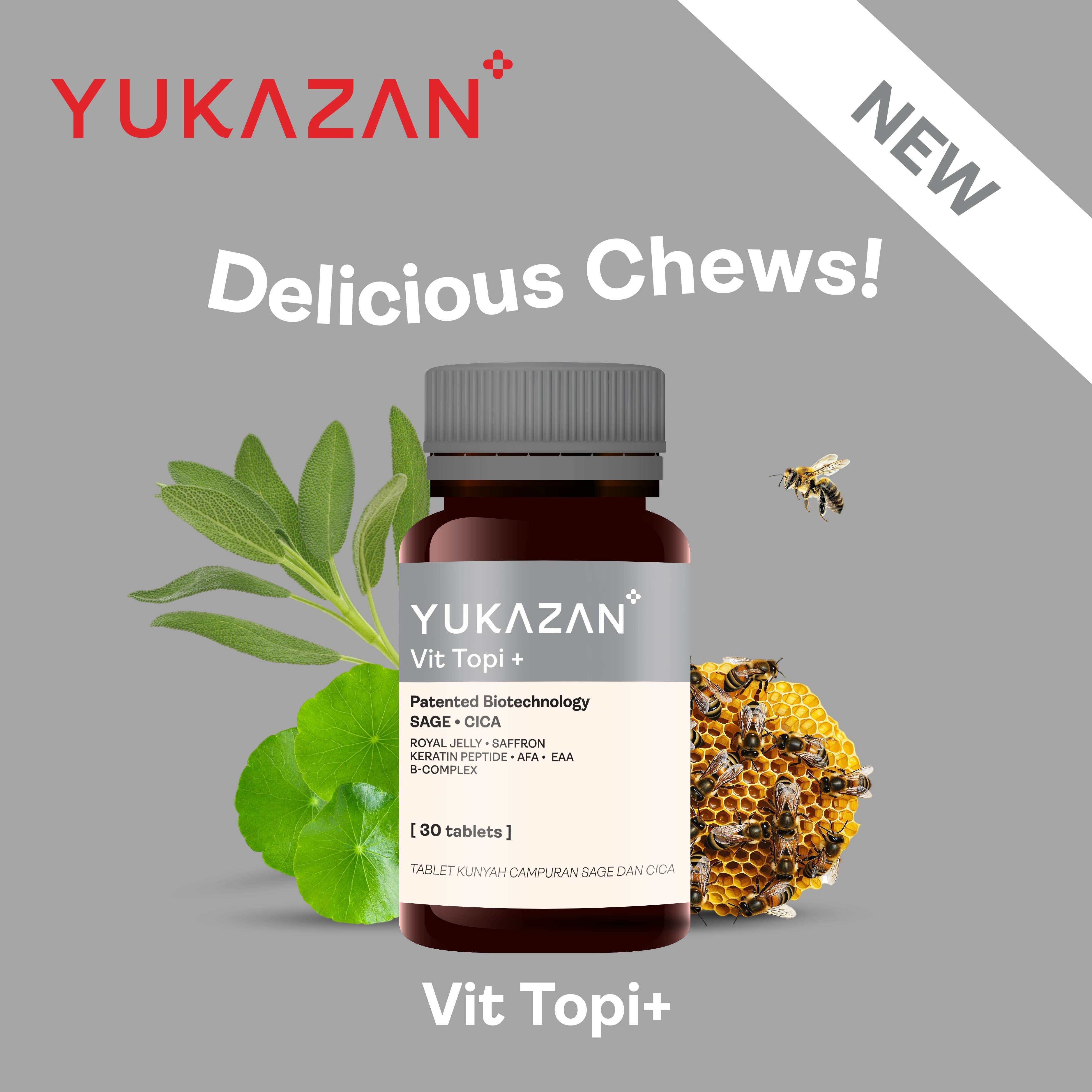 YUKAZAN

NEW

Delicious Chews!

YUKAZAN
Vit Topi +

Patented Biotechnology
SAGE • CICA
ROYAL JELLY • SAFFRON
KERATIN PEPTIDE • AFA • EAA
B-COMPLEX

[ 30 tablets ]

TABLET KUNYAH CAMPURAN SAGE DAN CICA

Vit Topi+